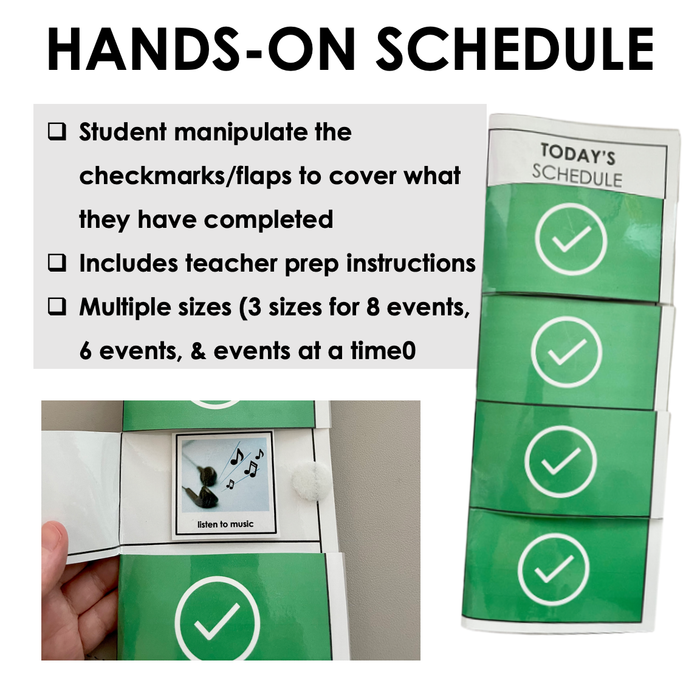 HANDS-ON SCHEDULE

❑ Student manipulate the checkmarks/flaps to cover what they have completed
❑ Includes teacher prep instructions
❑ Multiple sizes (3 sizes for 8 events, 6 events, & events at a time0

TODAY'S SCHEDULE

listen to music